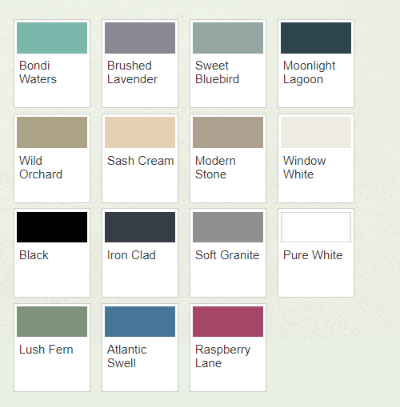 Bondi Waters

Brushed Lavender

Sweet Bluebird

Moonlight Lagoon

Wild Orchard

Sash Cream

Modern Stone

Window White

Black

Iron Clad

Soft Granite

Pure White

Lush Fern

Atlantic Swell

Raspberry Lane